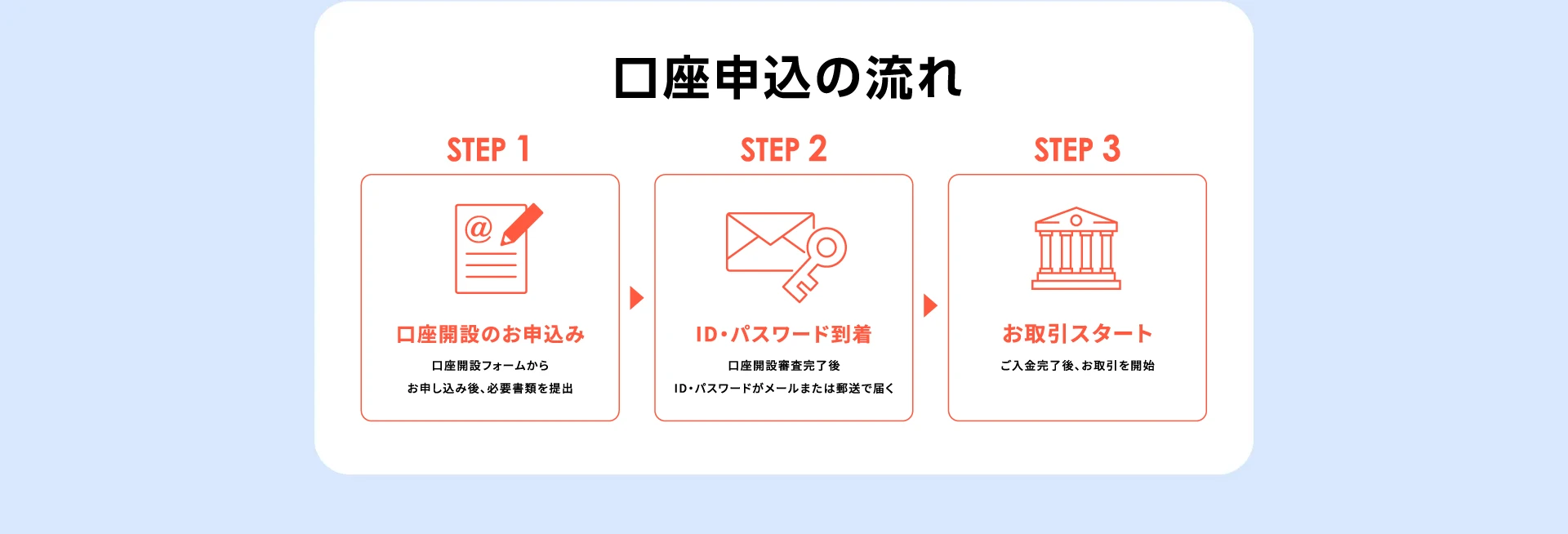 口座申込の流れ

STEP 1

@

口座開設のお申込み

口座開設フォームから
お申し込み後、必要書類を提出

STEP 2

ID・パスワード到着

口座開設審査完了後
ID・パスワードがメールまたは郵送で届く

STEP 3

お取引スタート

ご入金完了後、お取引を開始